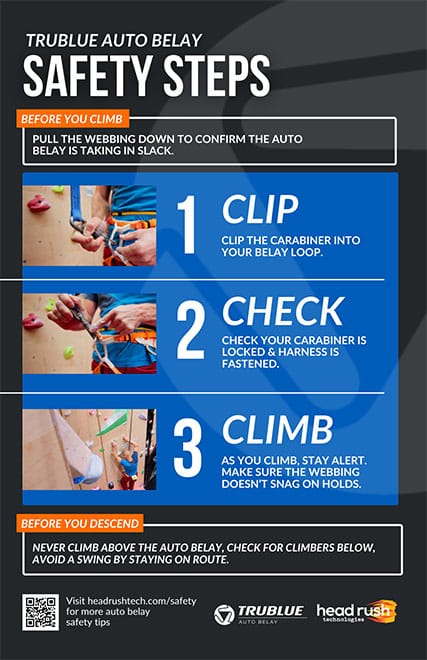 TRUBLUE AUTO BELAY
SAFETY STEPS

BEFORE YOU CLIMB

PULL THE WEBBING DOWN TO CONFIRM THE AUTO BELAY IS TAKING IN SLACK.

1 CLIP
CLIP THE CARABINER INTO YOUR BELAY LOOP.

2 CHECK
CHECK YOUR CARABINER IS LOCKED & HARNESS IS FASTENED.

3 CLIMB
AS YOU CLIMB, STAY ALERT. MAKE SURE THE WEBBING DOESN'T SNAG ON HOLDS.

BEFORE YOU DESCEND

NEVER CLIMB ABOVE THE AUTO BELAY, CHECK FOR CLIMBERS BELOW, AVOID A SWING BY STAYING ON ROUTE.

Visit headrushtech.com/safety for more auto belay safety tips

TRUBLUE AUTO BELAY

head rush technologies